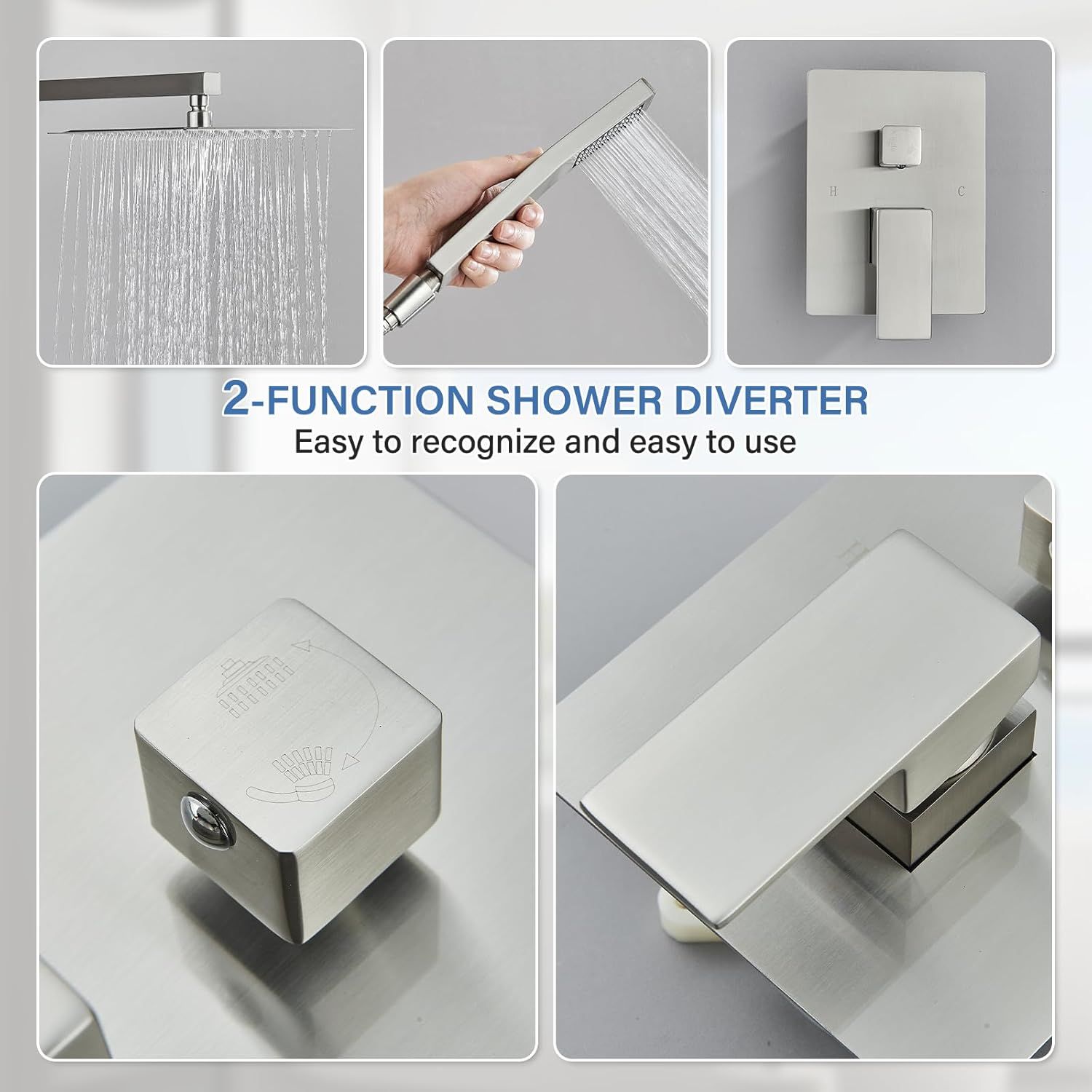 H C

2-FUNCTION SHOWER DIVERTER
Easy to recognize and easy to use