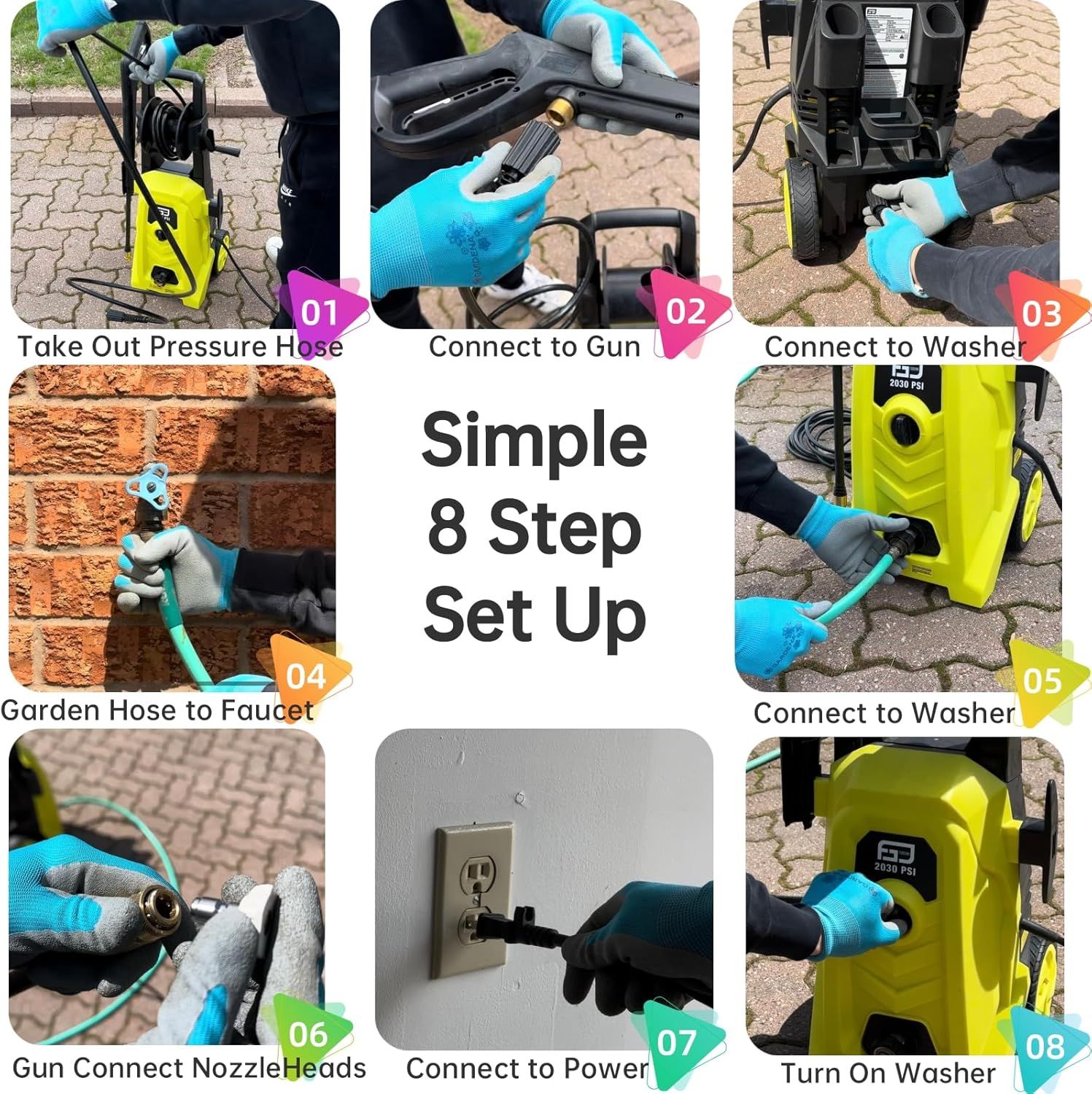 01
Take Out Pressure Hose

02
Connect to Gun

03
Connect to Washer

04
Garden Hose to Faucet

Simple 8 Step Set Up

2030 PSI

05
Connect to Washer

06
Gun Connect NozzleHeads

07
Connect to Power

2030 PSI

08
Turn On Washer