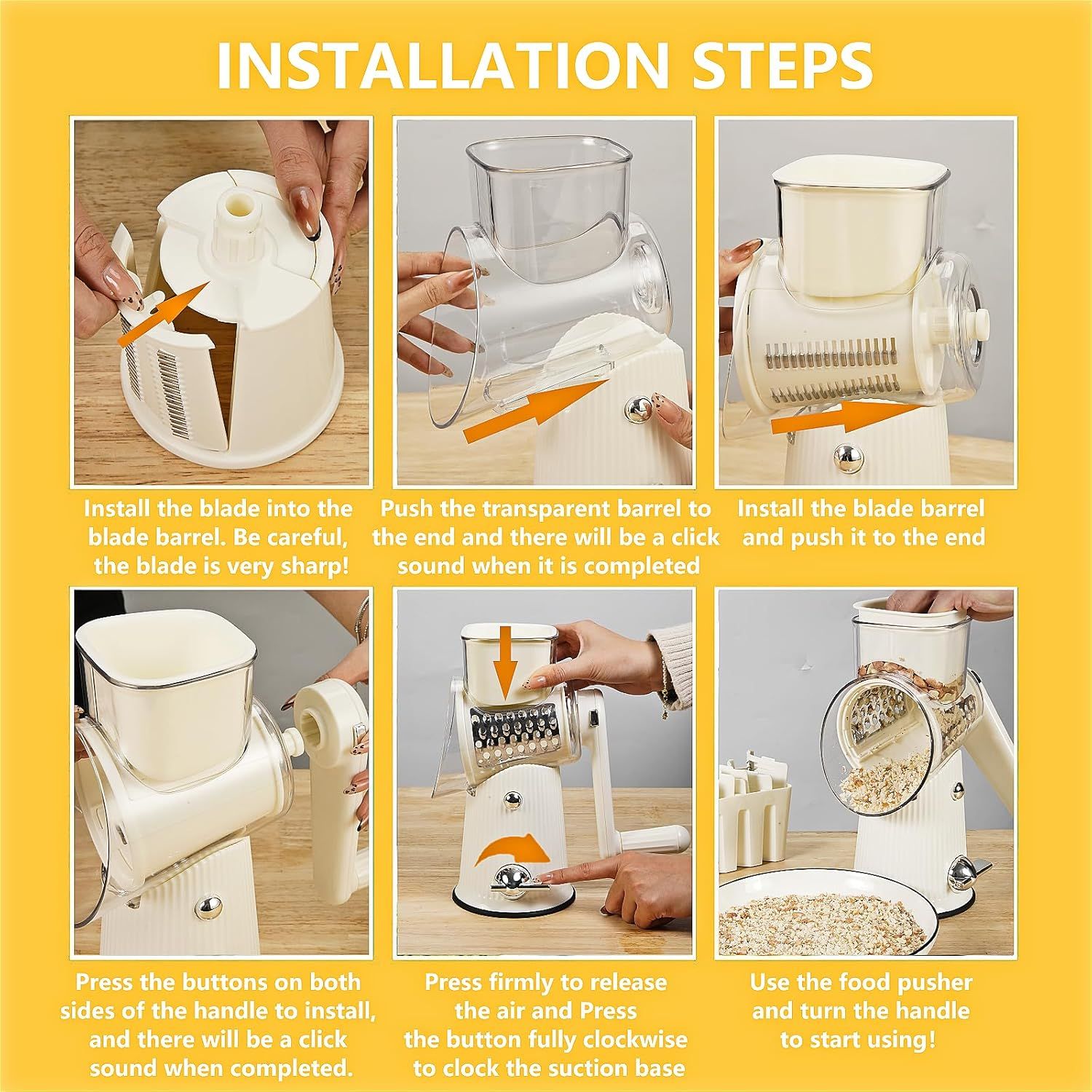 INSTALLATION STEPS

Install the blade into the blade barrel. Be careful, the blade is very sharp!

Push the transparent barrel to the end and there will be a click sound when it is completed

Install the blade barrel and push it to the end

Press the buttons on both sides of the handle to install, and there will be a click sound when completed.

Press firmly to release the air and Press the button fully clockwise to clock the suction base

Use the food pusher and turn the handle to start using!