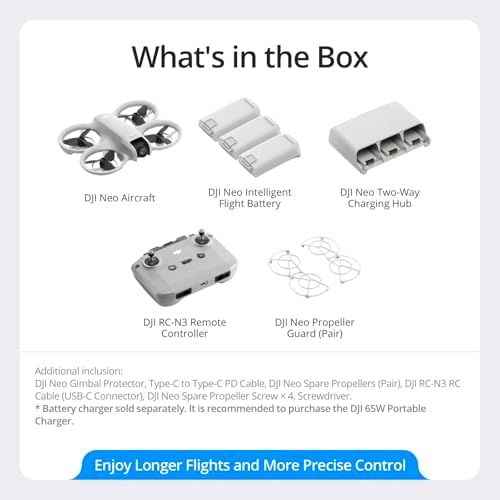 What's in the Box

DJI Neo Aircraft

DJI Neo Intelligent Flight Battery

DJI Neo Two-Way Charging Hub

DJI RC-N3 Remote Controller

DJI Neo Propeller Guard (Pair)

Additional inclusion:
DJI Neo Gimbal Protector, Type-C to Type-C PD Cable, DJI Neo Spare Propellers (Pair), DJI RC-N3 RC Cable (USB-C Connector), DJI Neo Spare Propeller Screw × 4, Screwdriver.
* Battery charger sold separately. It is recommended to purchase the DJI 65W Portable Charger.

Enjoy Longer Flights and More Precise Control