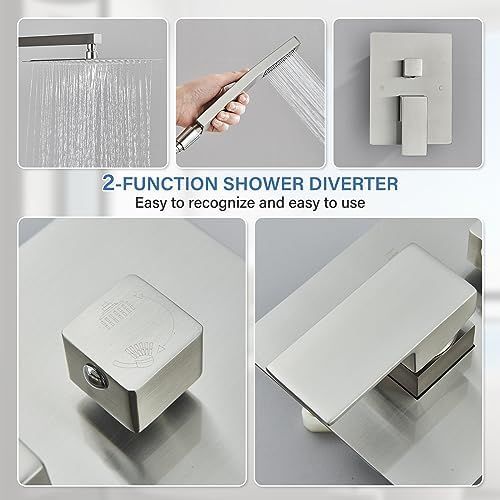 2-FUNCTION SHOWER DIVERTER
Easy to recognize and easy to use