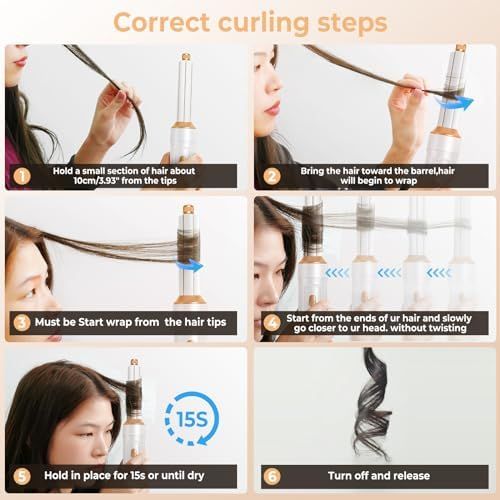 Correct curling steps

1 Hold a small section of hair about 10cm/3.93" from the tips

2 Bring the hair toward the barrel,hair will begin to wrap

3 Must be Start wrap from the hair tips

4 Start from the ends of ur hair and slowly go closer to ur head. without twisting

15S

5 Hold in place for 15s or until dry

6 Turn off and release