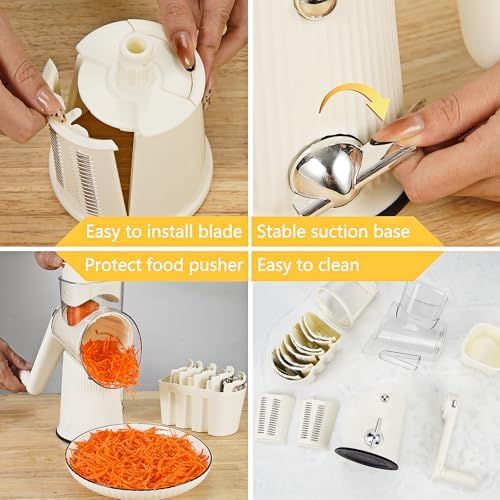 Easy to install blade

Stable suction base

Protect food pusher

Easy to clean