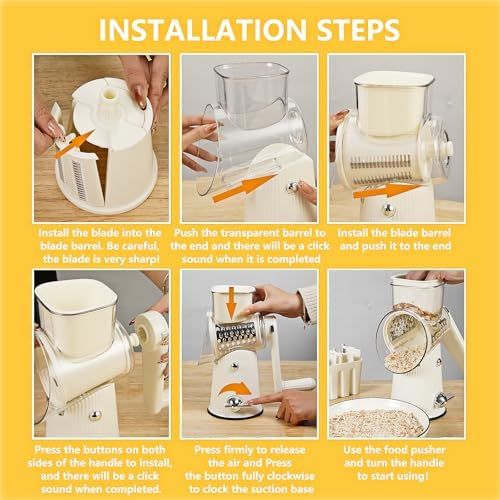 INSTALLATION STEPS

Install the blade into the blade barrel. Be careful, the blade is very sharp!

Push the transparent barrel to the end and there will be a click sound when it is completed

Install the blade barrel and push it to the end

Press the buttons on both sides of the handle to install, and there will be a click sound when completed.

Press firmly to release the air and Press the button fully clockwise to clock the suction base

Use the food pusher and turn the handle to start using!